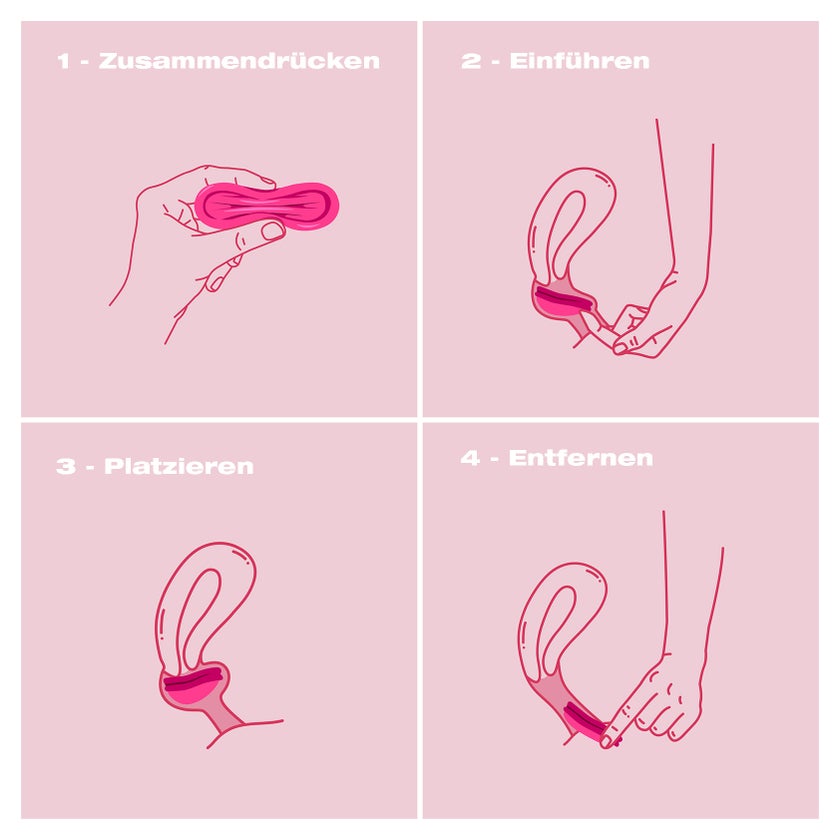 1 - Zusammendrücken

2 - Einführen

3 - Platzieren

4 - Entfernen