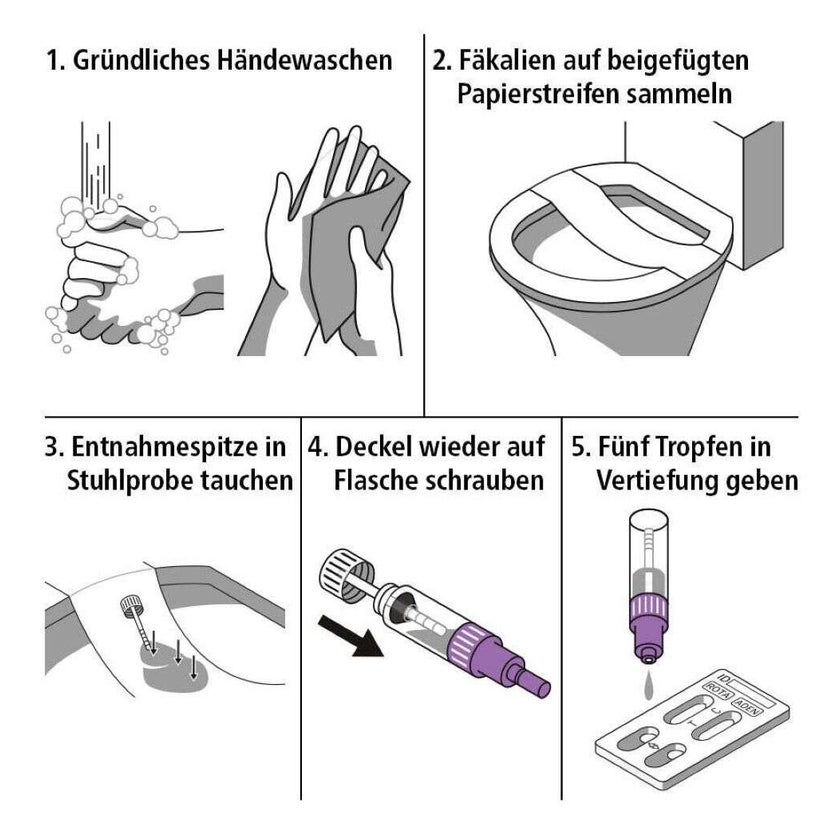 1. Gründliches Händewaschen

2. Fäkalien auf beigefügten Papierstreifen sammeln

3. Entnahmespitze in Stuhlprobe tauchen

4. Deckel wieder auf Flasche schrauben

5. Fünf Tropfen in Vertiefung geben

ID

ROTA

ADEN